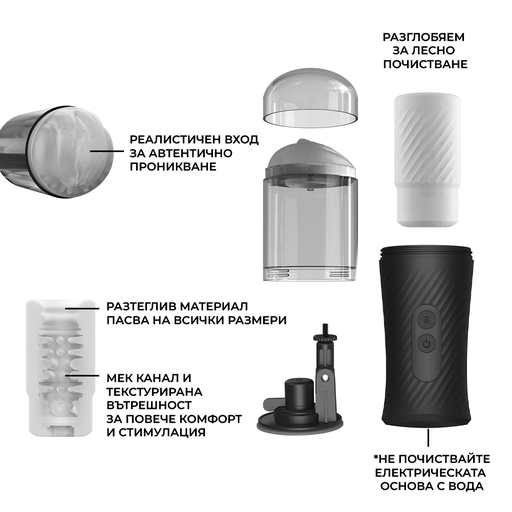 РАЗГЛОБЯЕМ ЗА ЛЕСНО ПОЧИСТВАНЕ

РЕАЛИСТИЧЕН ВХОД ЗА АВТЕНТИЧНО ПРОНИКВАНЕ

РАЗТЕГЛИВ МАТЕРИАЛ ПАСВА НА ВСИЧКИ РАЗМЕРИ

МЕК КАНАЛ И ТЕКСТУРИРАНА ВЪТРЕШНОСТ ЗА ПОВЕЧЕ КОМФОРТ И СТИМУЛАЦИЯ

*НЕ ПОЧИСТВАЙТЕ ЕЛЕКТРИЧЕСКАТА ОСНОВА С ВОДА